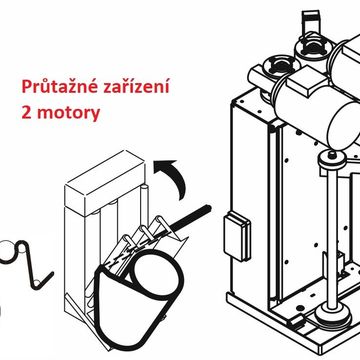 Průtažné zařízení
2 motory